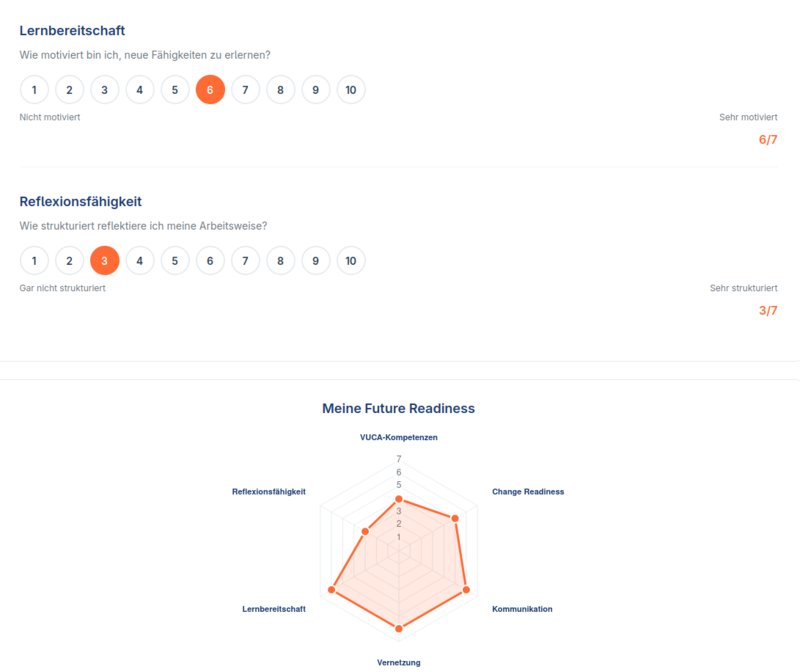 Lernbereitschaft

Wie motiviert bin ich, neue Fähigkeiten zu erlernen?

1 2 3 4 5 6 7 8 9 10

Nicht motiviert

Sehr motiviert

6/7

Reflexionsfähigkeit

Wie strukturiert reflektiere ich meine Arbeitsweise?

1 2 3 4 5 6 7 8 9 10

Gar nicht strukturiert

Sehr strukturiert

3/7

Meine Future Readiness

VUCA-Kompetenzen

7
6
5
4
3
2
1

Change Readiness

Kommunikation

Vernetzung

Lernbereitschaft

Reflexionsfähigkeit